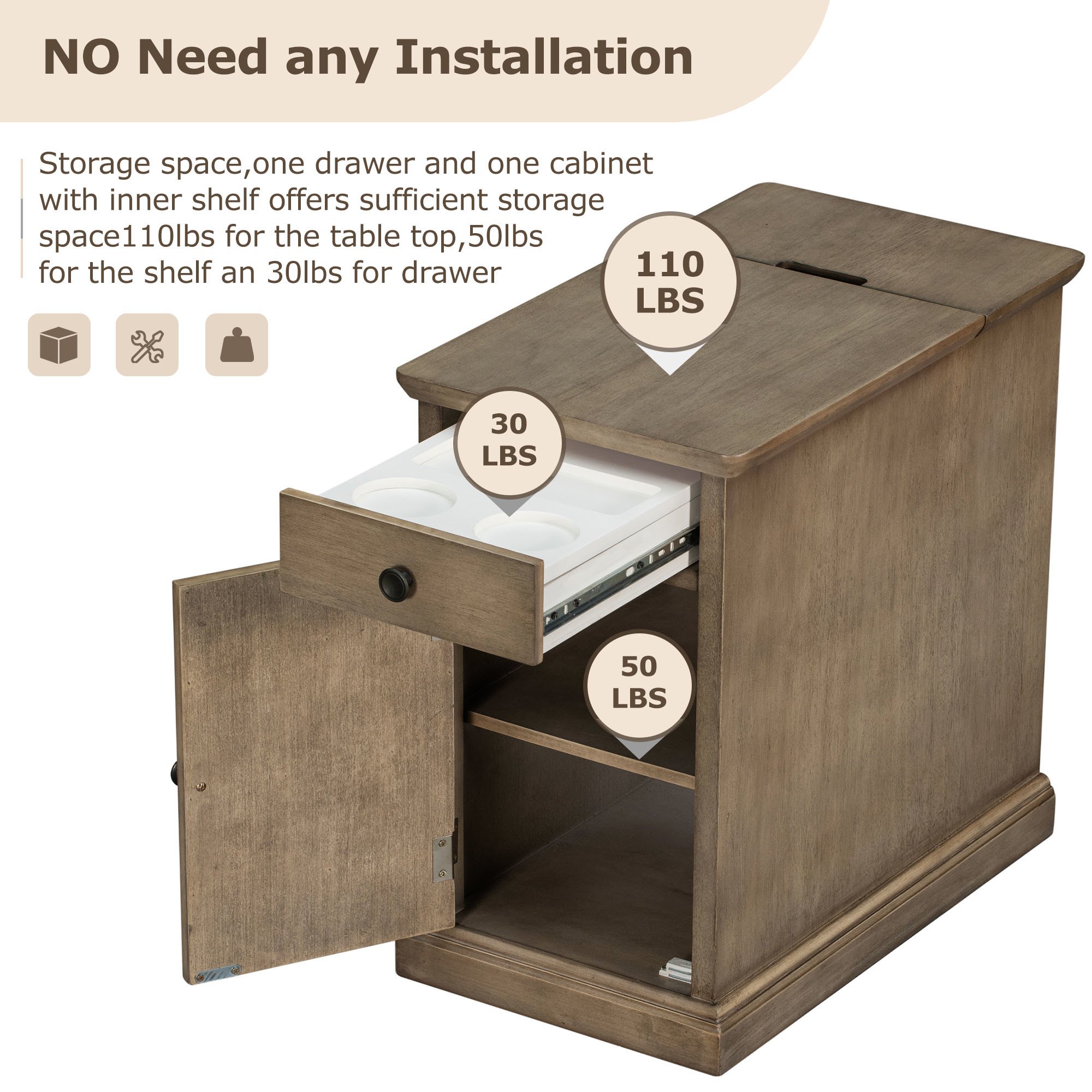 NO Need any Installation

Storage space,one drawer and one cabinet with inner shelf offers sufficient storage space110lbs for the table top,50lbs for the shelf an 30lbs for drawer

110 LBS

30 LBS

50 LBS