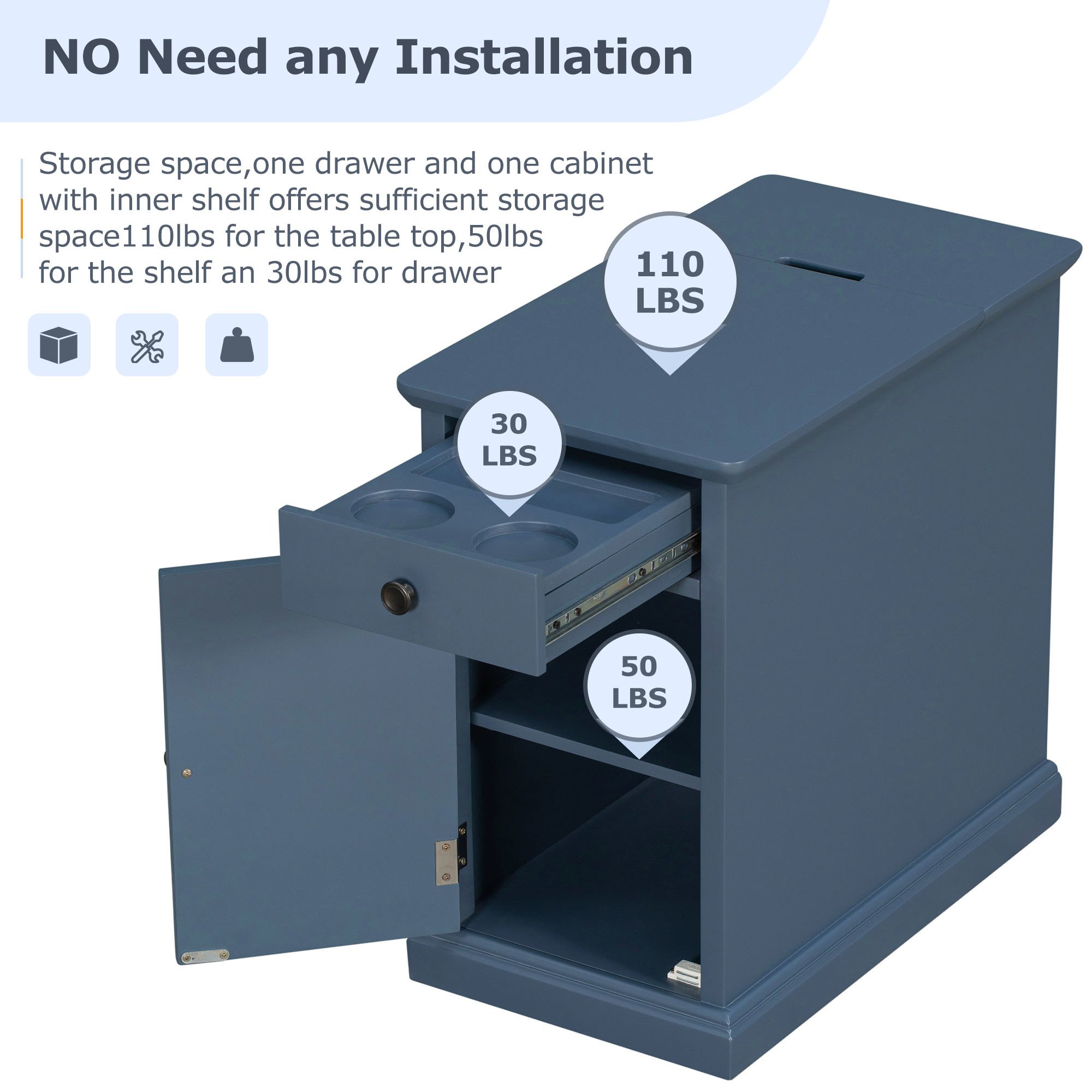 NO Need any Installation

Storage space,one drawer and one cabinet with inner shelf offers sufficient storage space110lbs for the table top,50lbs for the shelf an 30lbs for drawer

110 LBS

30 LBS

50 LBS