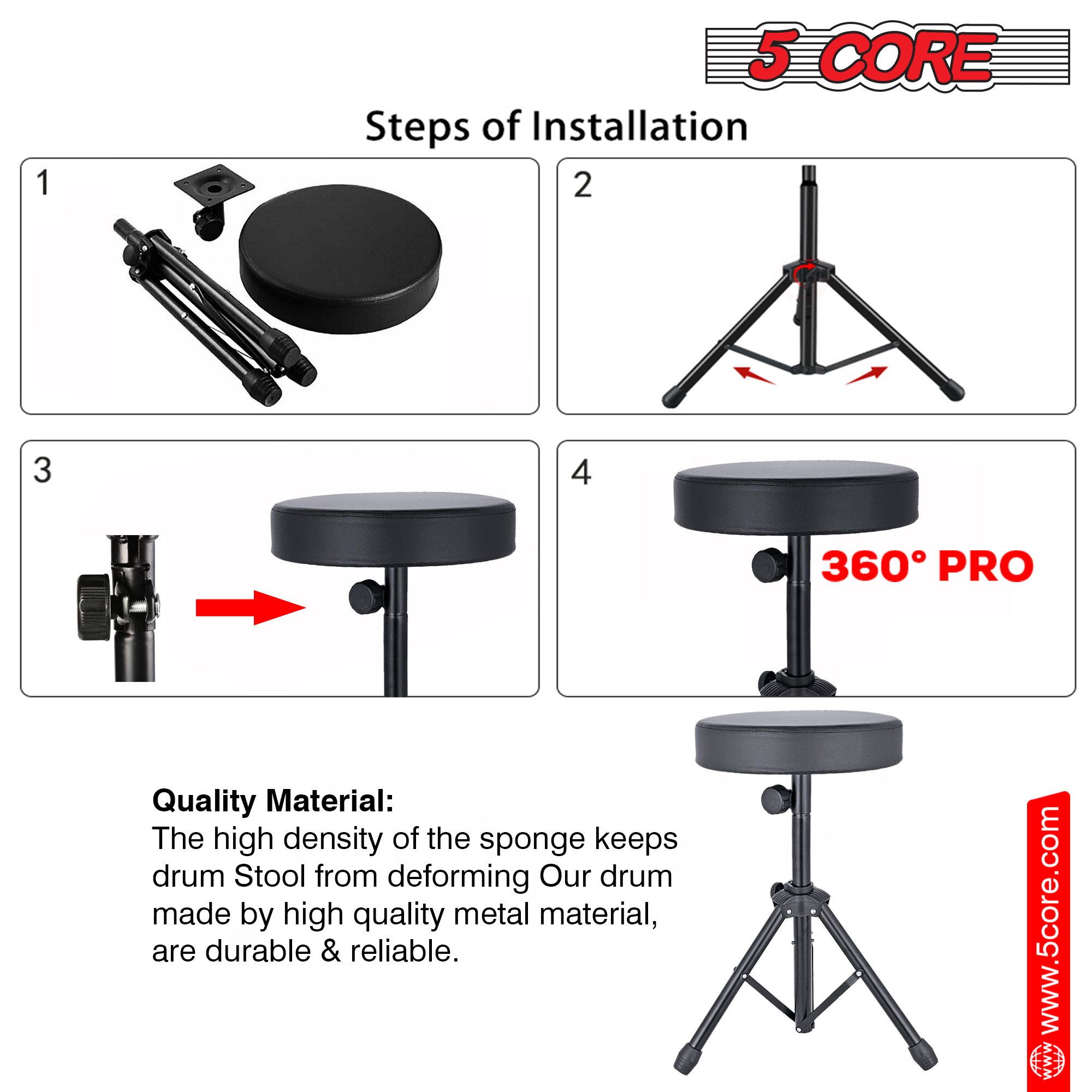 5 CORE

Steps of Installation

1

2

3

4

360° PRO

Quality Material:
The high density of the sponge keeps drum Stool from deforming Our drum made by high quality metal material, are durable & reliable.

www.5core.com